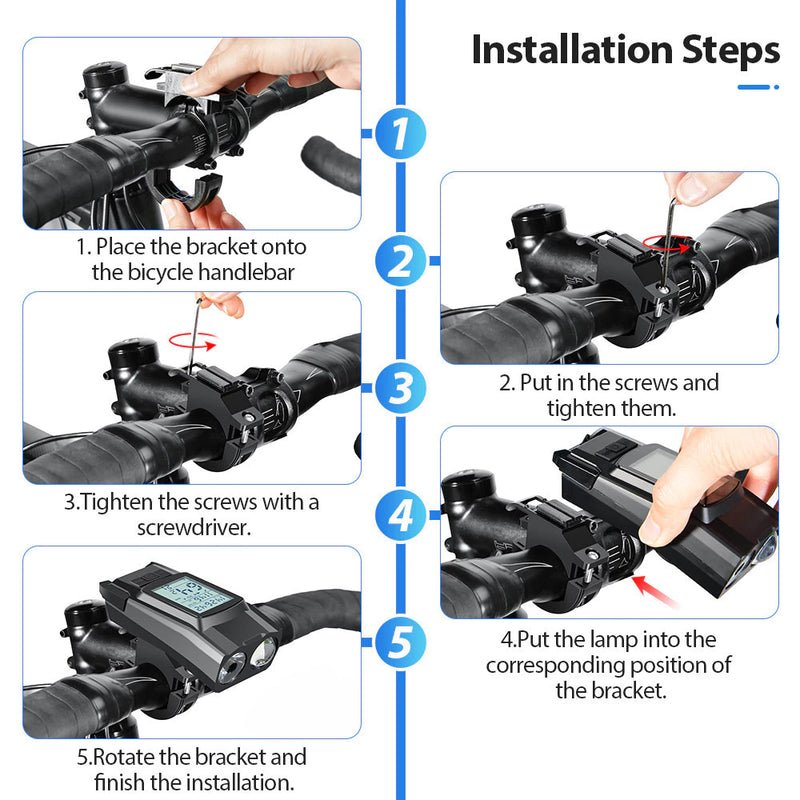 Installation Steps

1

1. Place the bracket onto the bicycle handlebar

2

2. Put in the screws and tighten them.

3

3.Tighten the screws with a screwdriver.

4

4.Put the lamp into the corresponding position of the bracket.

5

5.Rotate the bracket and finish the installation.