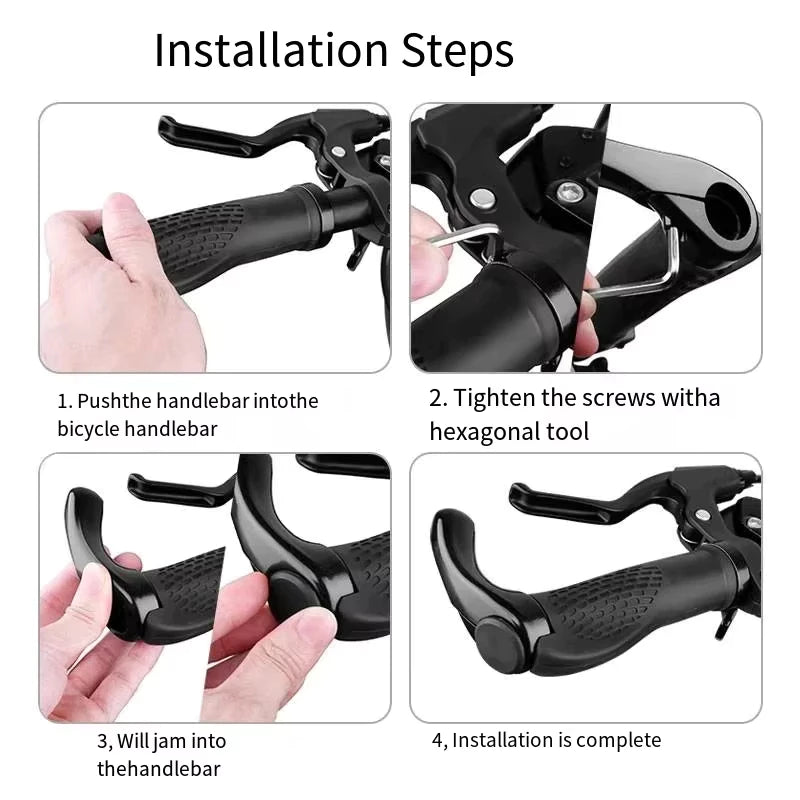 Installation Steps

1. Pushthe handlebar intothe bicycle handlebar

2. Tighten the screws witha hexagonal tool

3, Will jam into thehandlebar

4, Installation is complete