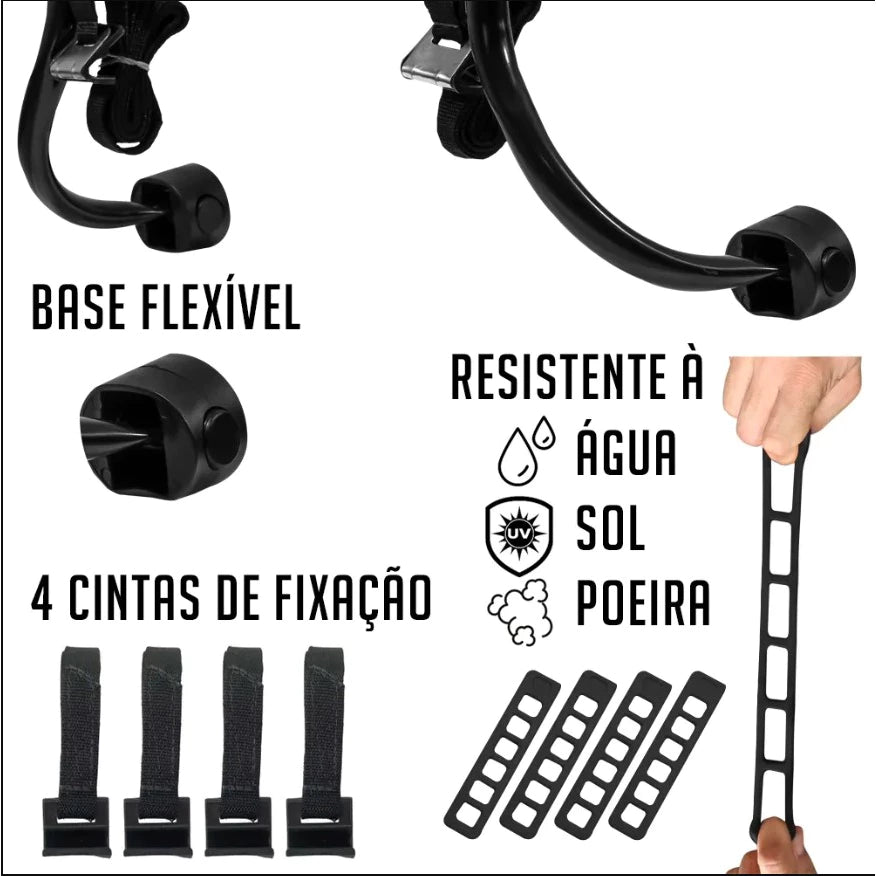 BASE FLEXÍVEL

RESISTENTE À
ÁGUA
UV
SOL
POEIRA

4 CINTAS DE FIXAÇÃO